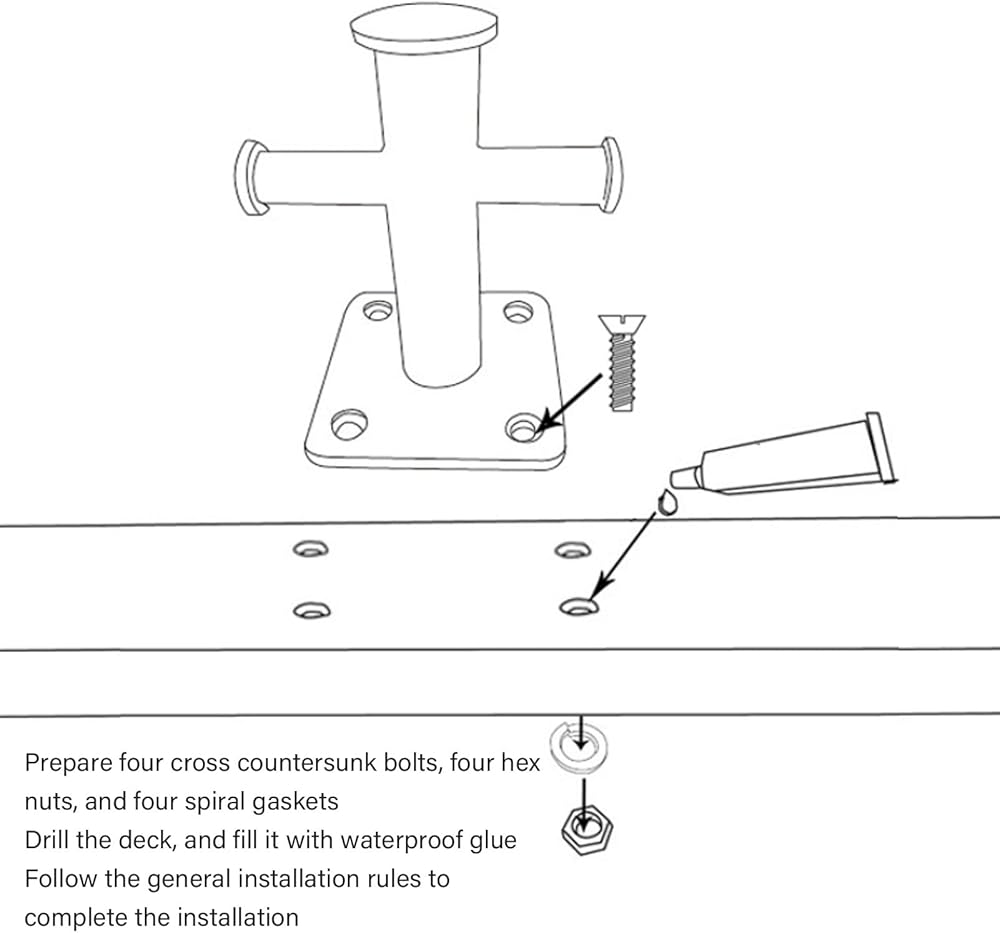 Prepare four cross countersunk bolts, four hex nuts, and four spiral gaskets
Drill the deck, and fill it with waterproof glue
Follow the general installation rules to complete the installation