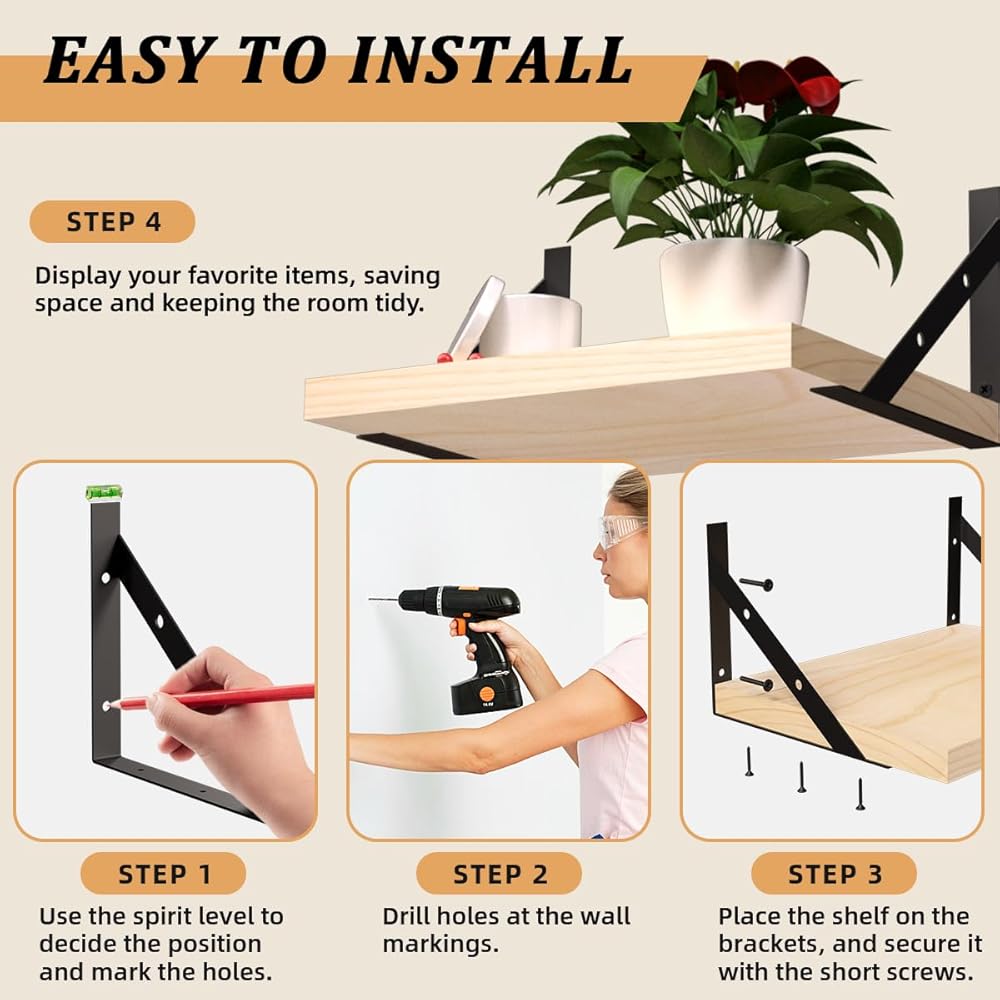 EASY TO INSTALL

STEP 4

Display your favorite items, saving space and keeping the room tidy.

STEP 1

Use the spirit level to decide the position and mark the holes.

STEP 2

Drill holes at the wall markings.

STEP 3

Place the shelf on the brackets, and secure it with the short screws.