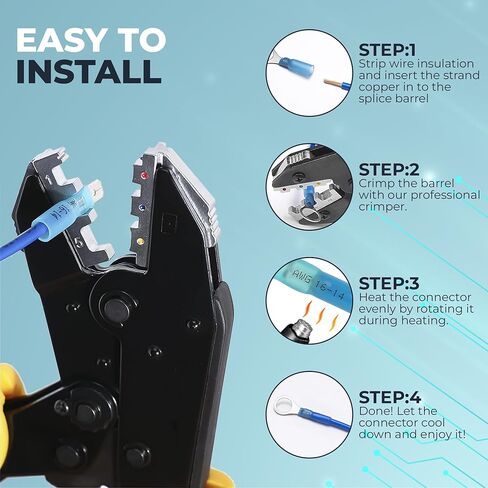 EASY TO INSTALL

STEP:1
Strip wire insulation and insert the strand copper in to the splice barrel

STEP:2
Crimp the barrel with our professional crimper.

AWG 16-14

STEP:3
Heat the connector evenly by rotating it during heating.

STEP:4
Done! Let the connector cool down and enjoy it!