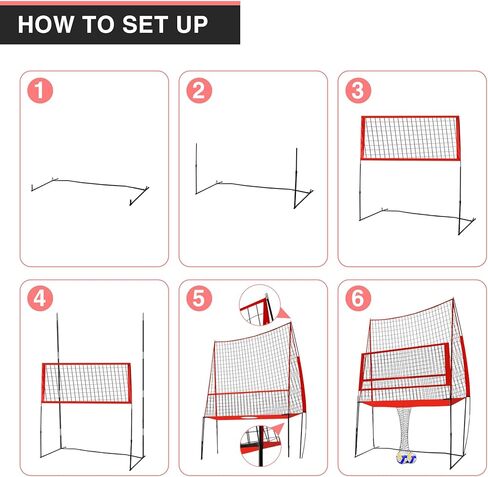 HOW TO SET UP

1

2

3

4

5

6