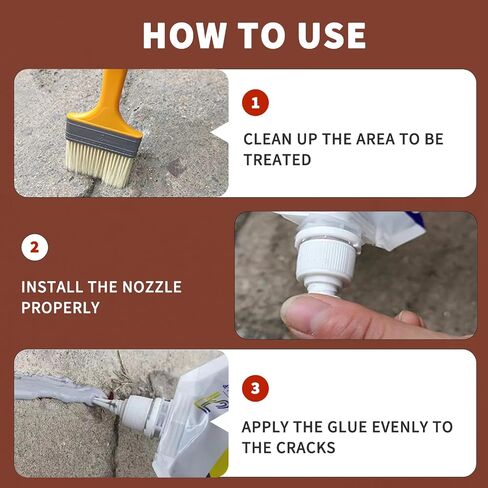 HOW TO USE

1

CLEAN UP THE AREA TO BE TREATED

2

INSTALL THE NOZZLE PROPERLY

3

APPLY THE GLUE EVENLY TO THE CRACKS