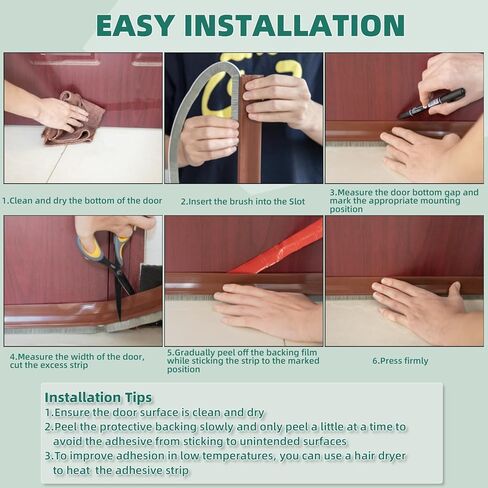 EASY INSTALLATION

1.Clean and dry the bottom of the door

2.Insert the brush into the Slot

3.Measure the door bottom gap and mark the appropriate mounting position

4.Measure the width of the door, cut the excess strip

5.Gradually peel off the backing film while sticking the strip to the marked position

6.Press firmly

Installation Tips
1.Ensure the door surface is clean and dry
2.Peel the protective backing slowly and only peel a little at a time to avoid the adhesive from sticking to unintended surfaces
3.To improve adhesion in low temperatures, you can use a hair dryer to heat the adhesive strip