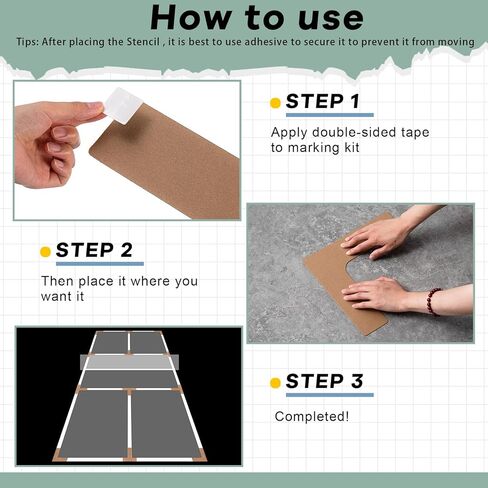 How to use

Tips: After placing the Stencil , it is best to use adhesive to secure it to prevent it from moving

STEP 1

Apply double-sided tape to marking kit

STEP 2

Then place it where you want it

STEP 3

Completed!