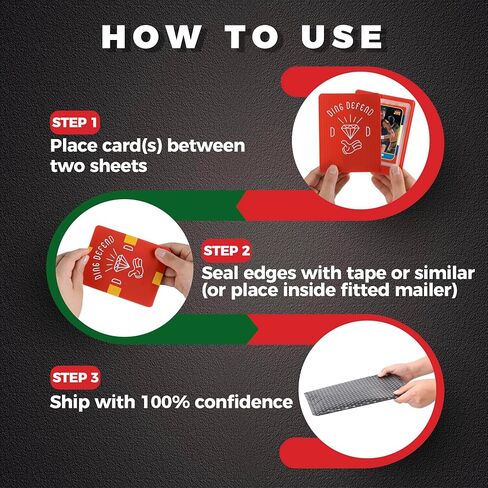 HOW TO USE

STEP 1
Place card(s) between two sheets

DING DEFEND
D D

DING DEFEND
D D

STEP 2
Seal edges with tape or similar (or place inside fitted mailer)

STEP 3
Ship with 100% confidence