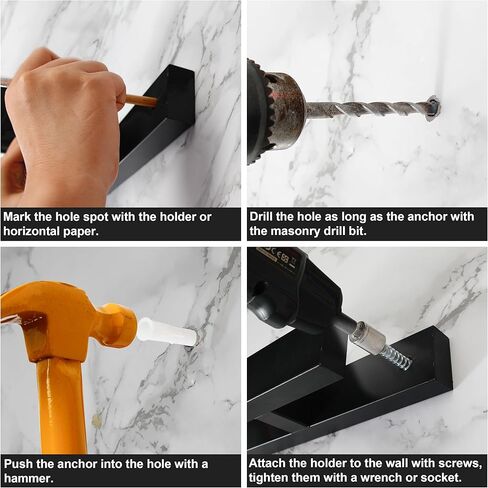 Mark the hole spot with the holder or horizontal paper.

Drill the hole as long as the anchor with the masonry drill bit.

Push the anchor into the hole with a hammer.

Attach the holder to the wall with screws, tighten them with a wrench or socket.