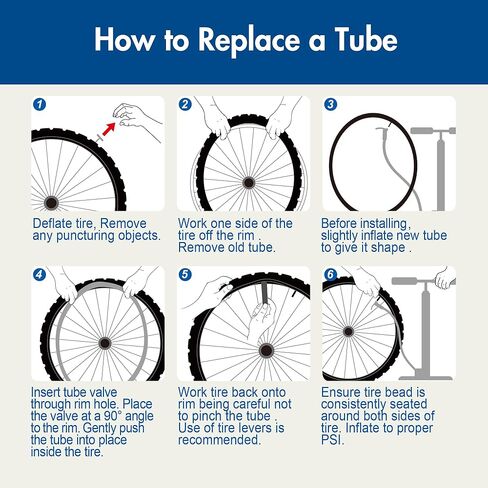 How to Replace a Tube

1

Deflate tire, Remove any puncturing objects.

2

Work one side of the tire off the rim . Remove old tube.

3

Before installing, slightly inflate new tube to give it shape .

4

Insert tube valve through rim hole. Place the valve at a 90° angle to the rim. Gently push the tube into place inside the tire.

5

Work tire back onto rim being careful not to pinch the tube . Use of tire levers is recommended.

6

Ensure tire bead is consistently seated around both sides of tire. Inflate to proper PSI.