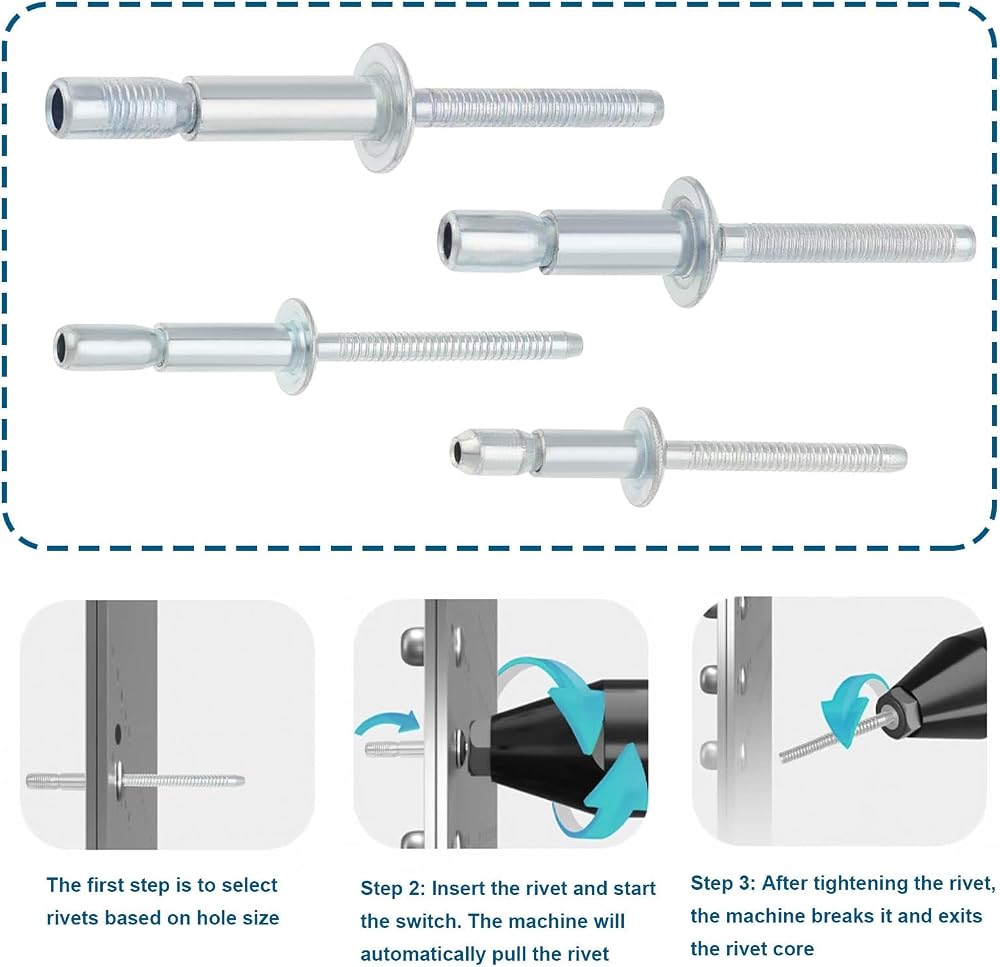 The first step is to select rivets based on hole size

Step 2: Insert the rivet and start the switch. The machine will automatically pull the rivet

Step 3: After tightening the rivet, the machine breaks it and exits the rivet core