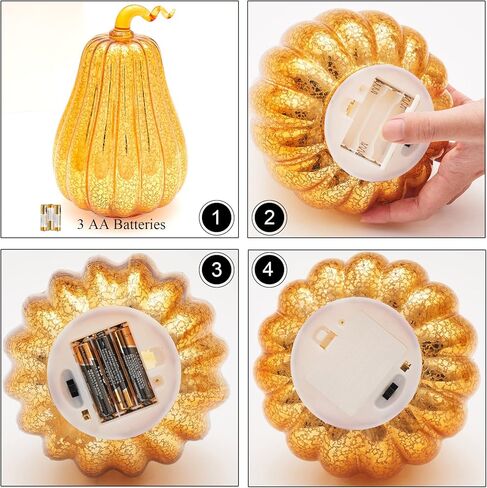 3 AA Batteries

1

2

3

4