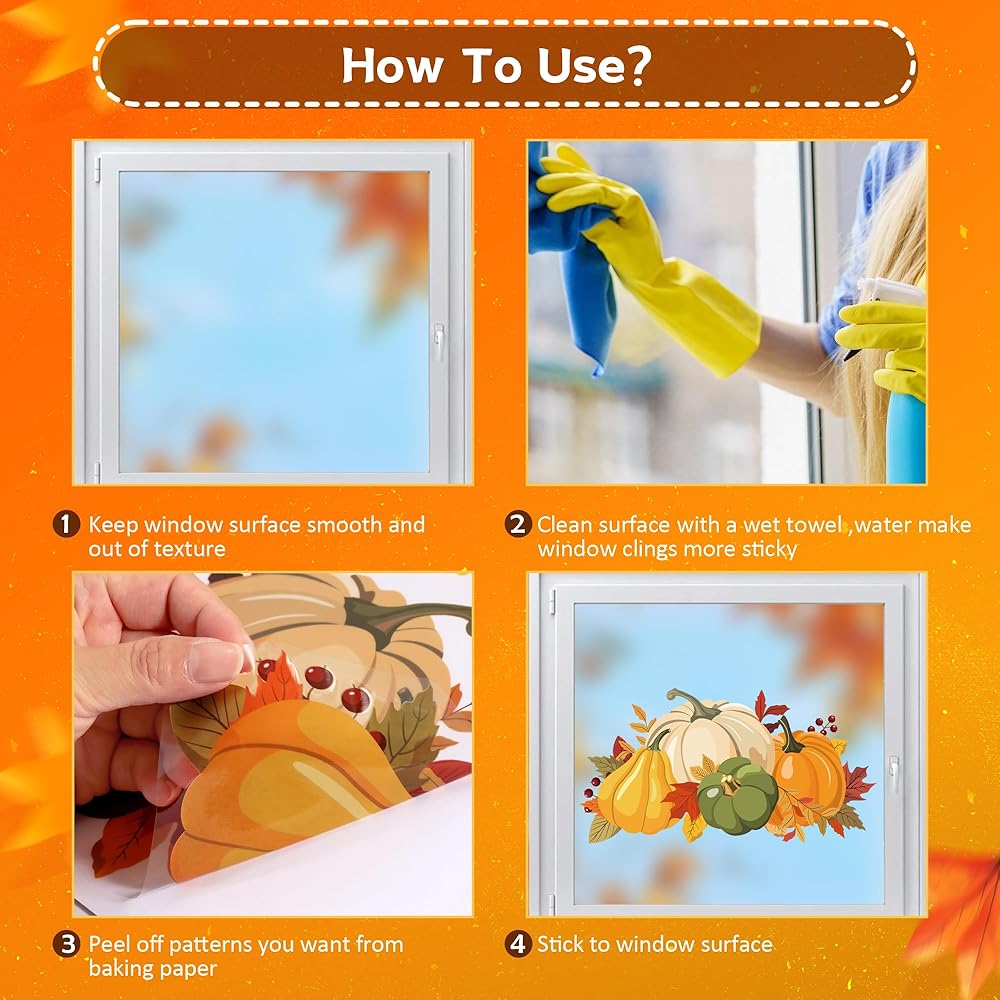 How To Use?

1 Keep window surface smooth and out of texture

2 Clean surface with a wet towel ,water make window clings more sticky

3 Peel off patterns you want from baking paper

4 Stick to window surface