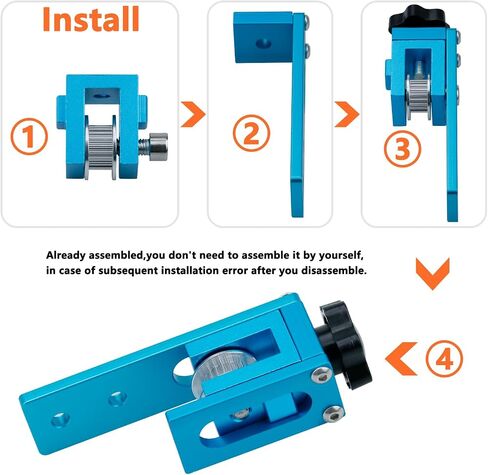 Install

①

②

③

Already assembled,you don't need to assemble it by yourself, in case of subsequent installation error after you disassemble.

④