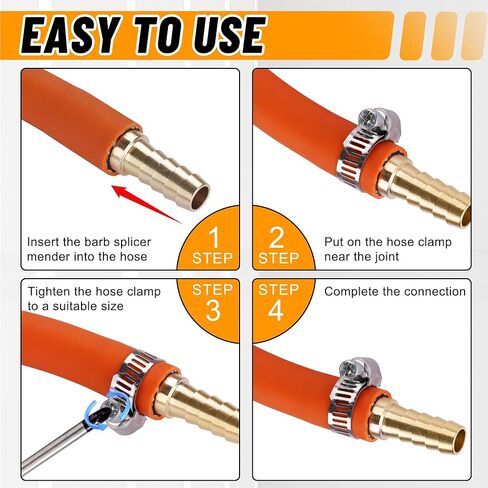 EASY TO USE

Insert the barb splicer mender into the hose

1
STEP

2
STEP

Put on the hose clamp near the joint

Tighten the hose clamp to a suitable size

STEP
3

STEP
4

Complete the connection