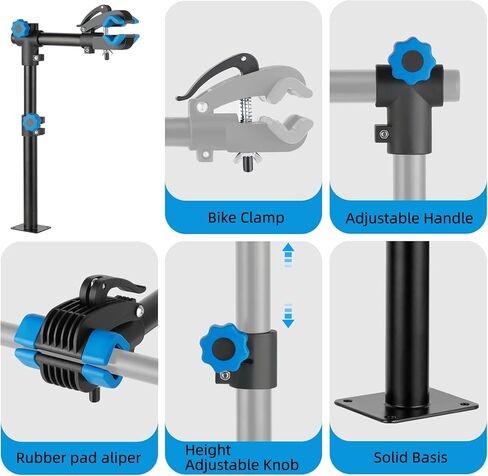 Bike Clamp

Adjustable Handle

Rubber pad aliper

Height Adjustable Knob

Solid Basis