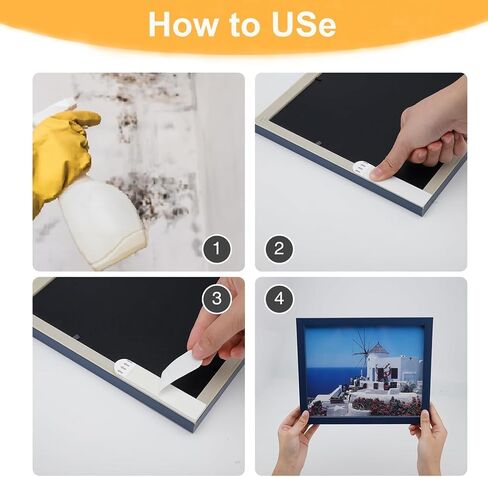 How to USe

1

2

3

4