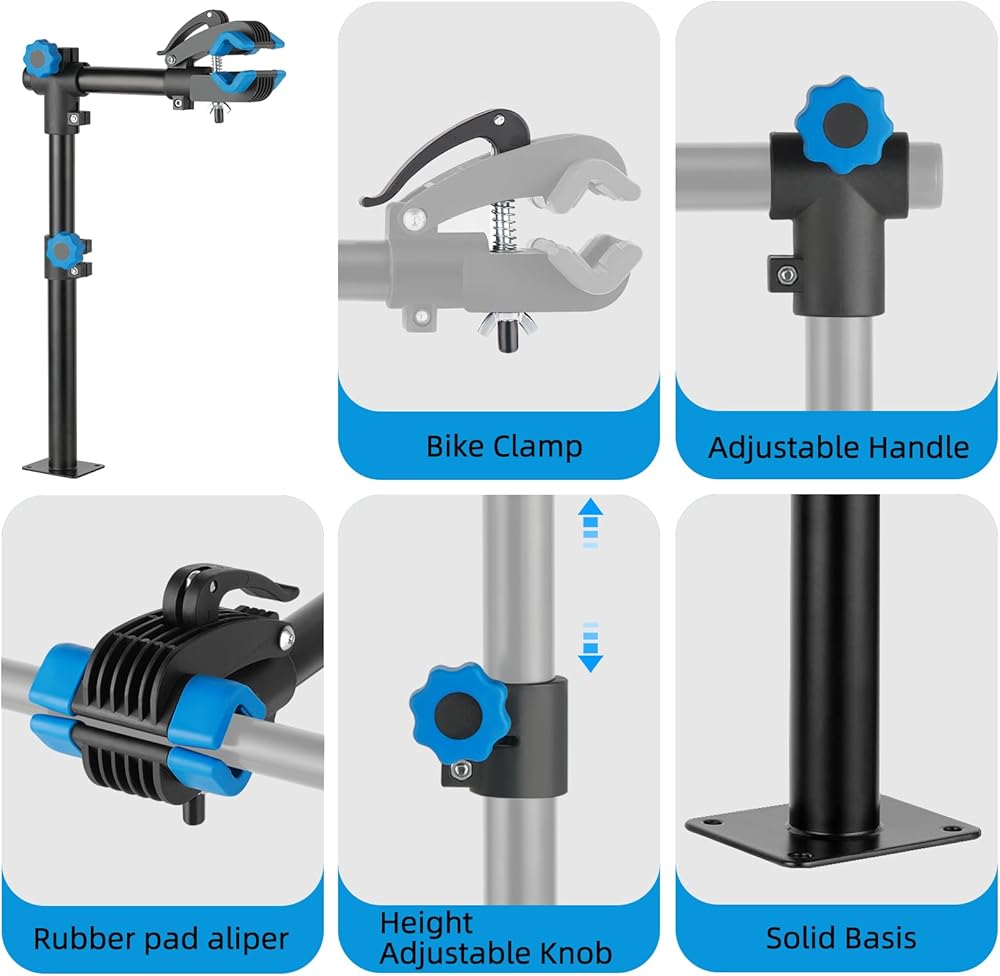 Bike Clamp

Adjustable Handle

Rubber pad aliper

Height Adjustable Knob

Solid Basis