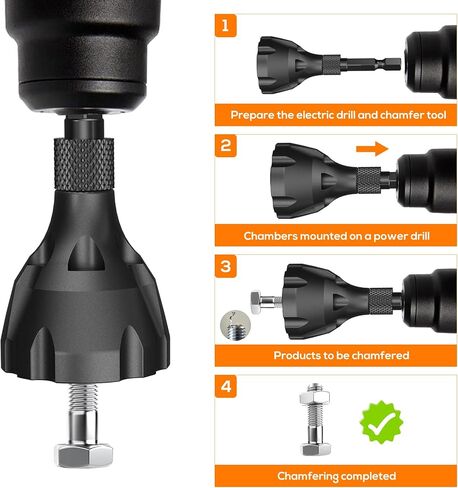 1

Prepare the electric drill and chamfer tool

2

Chambers mounted on a power drill

3

Products to be chamfered

4

Chamfering completed