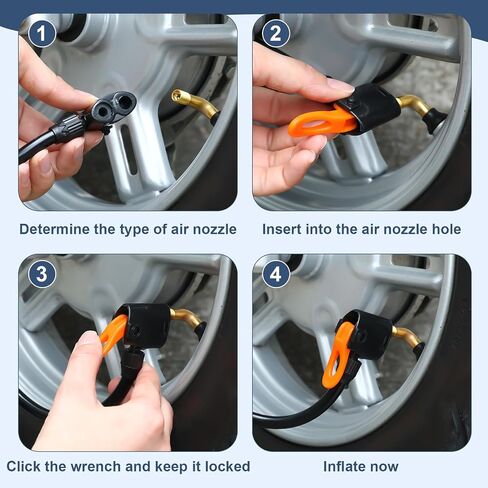 1

Determine the type of air nozzle

2

Insert into the air nozzle hole

3

Click the wrench and keep it locked

4

Inflate now