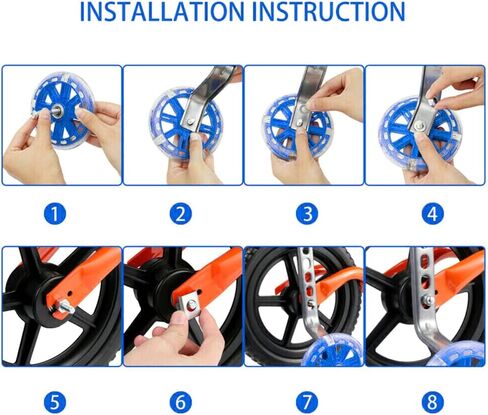 INSTALLATION INSTRUCTION

1

2

3

4

5

6

7

8