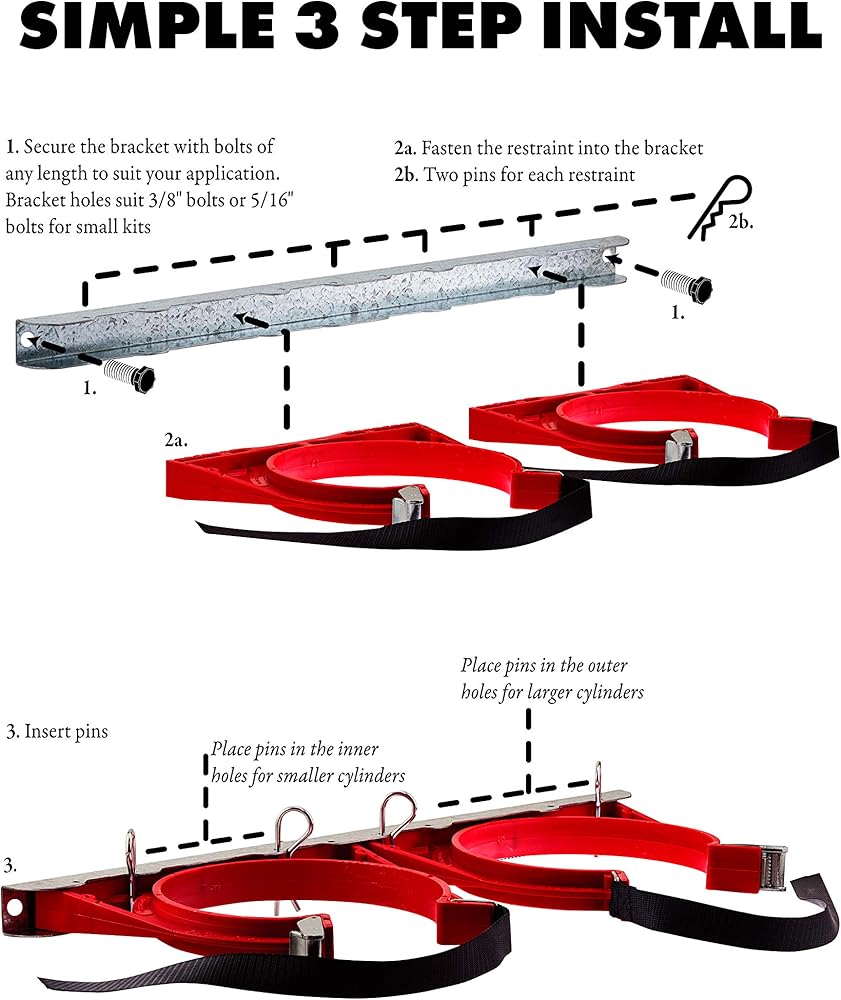 SIMPLE 3 STEP INSTALL

1. Secure the bracket with bolts of any length to suit your application. Bracket holes suit 3/8" bolts or 5/16" bolts for small kits

2a. Fasten the restraint into the bracket
2b. Two pins for each restraint

2b.

1.

1.

2a.

Place pins in the outer holes for larger cylinders

3. Insert pins

Place pins in the inner holes for smaller cylinders

3.