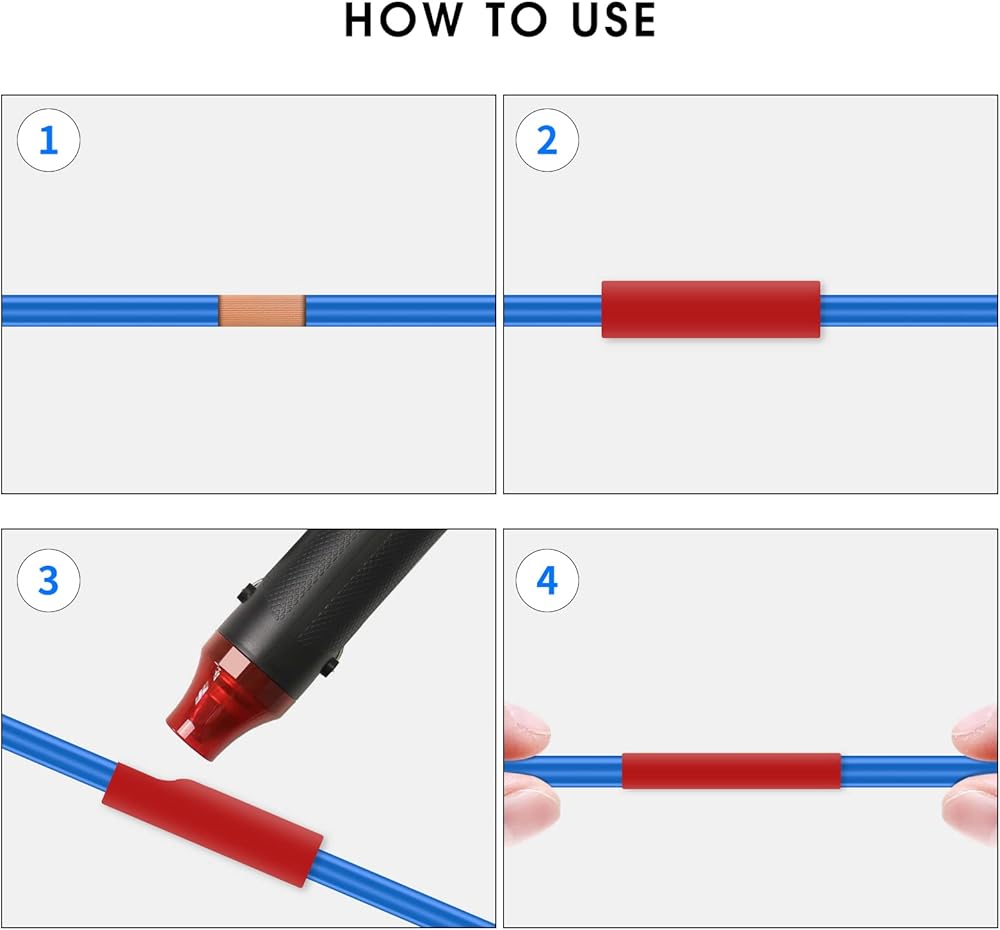 HOW TO USE

1

2

3

4