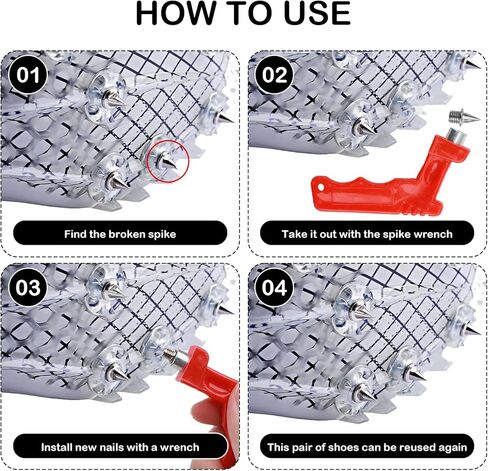 HOW TO USE

01

Find the broken spike

02

Take it out with the spike wrench

03

Install new nails with a wrench

04

This pair of shoes can be reused again