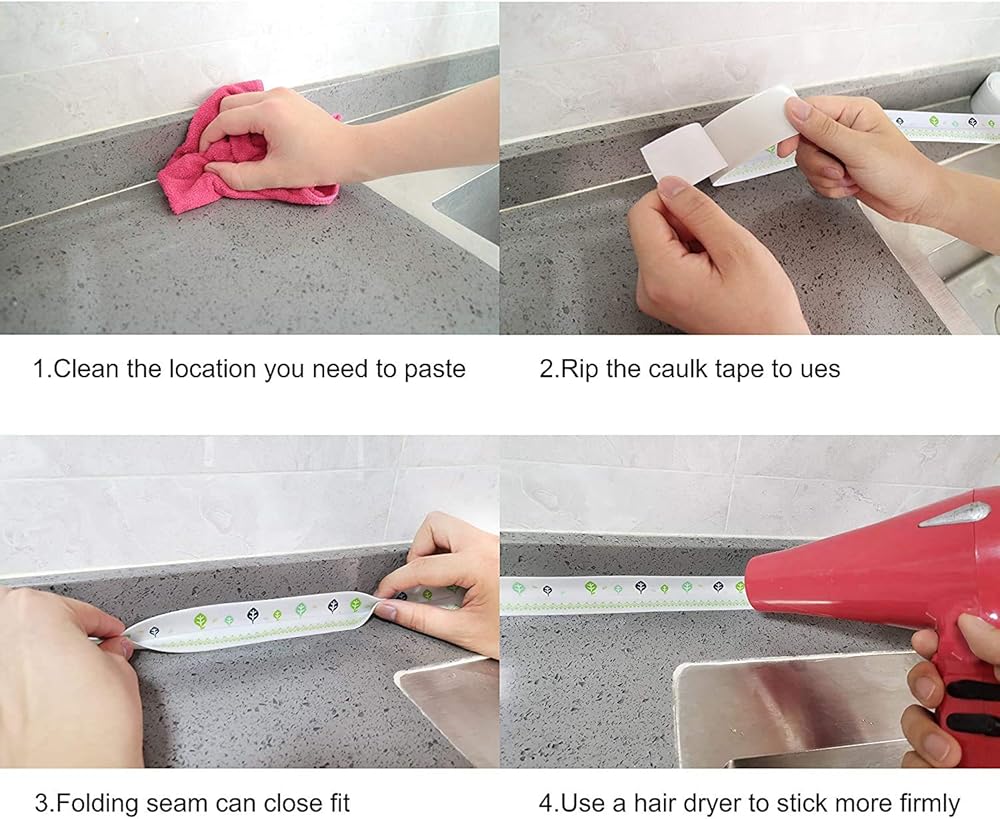 1.Clean the location you need to paste

2.Rip the caulk tape to ues

3.Folding seam can close fit

4.Use a hair dryer to stick more firmly