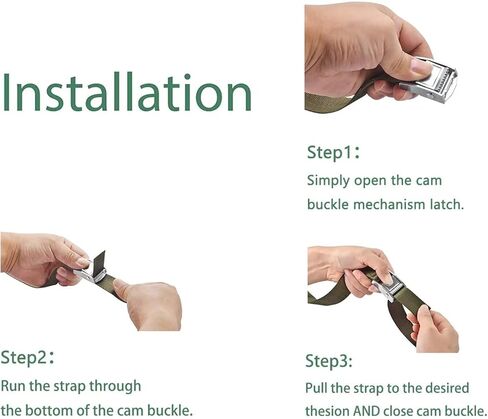 Installation

Step1：
Simply open the cam buckle mechanism latch.

Step2：
Run the strap through the bottom of the cam buckle.

Step3:
Pull the strap to the desired thesion AND close cam buckle.