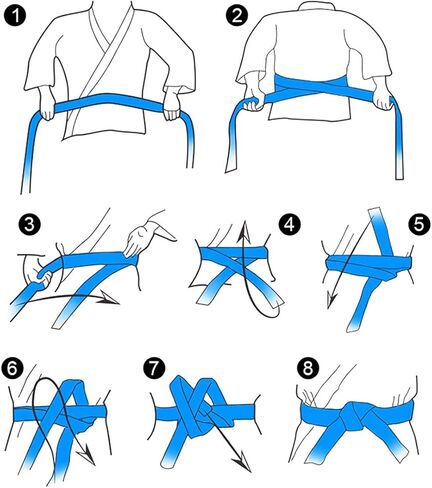 1
2
3
4
5
6
7
8