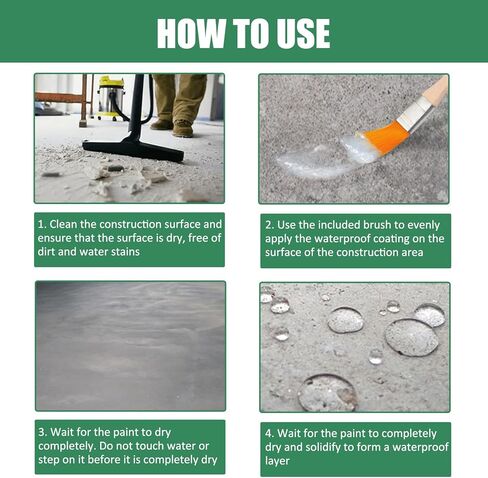 HOW TO USE

1. Clean the construction surface and ensure that the surface is dry, free of dirt and water stains

2. Use the included brush to evenly apply the waterproof coating on the surface of the construction area

3. Wait for the paint to dry completely. Do not touch water or step on it before it is completely dry

4. Wait for the paint to completely dry and solidify to form a waterproof layer