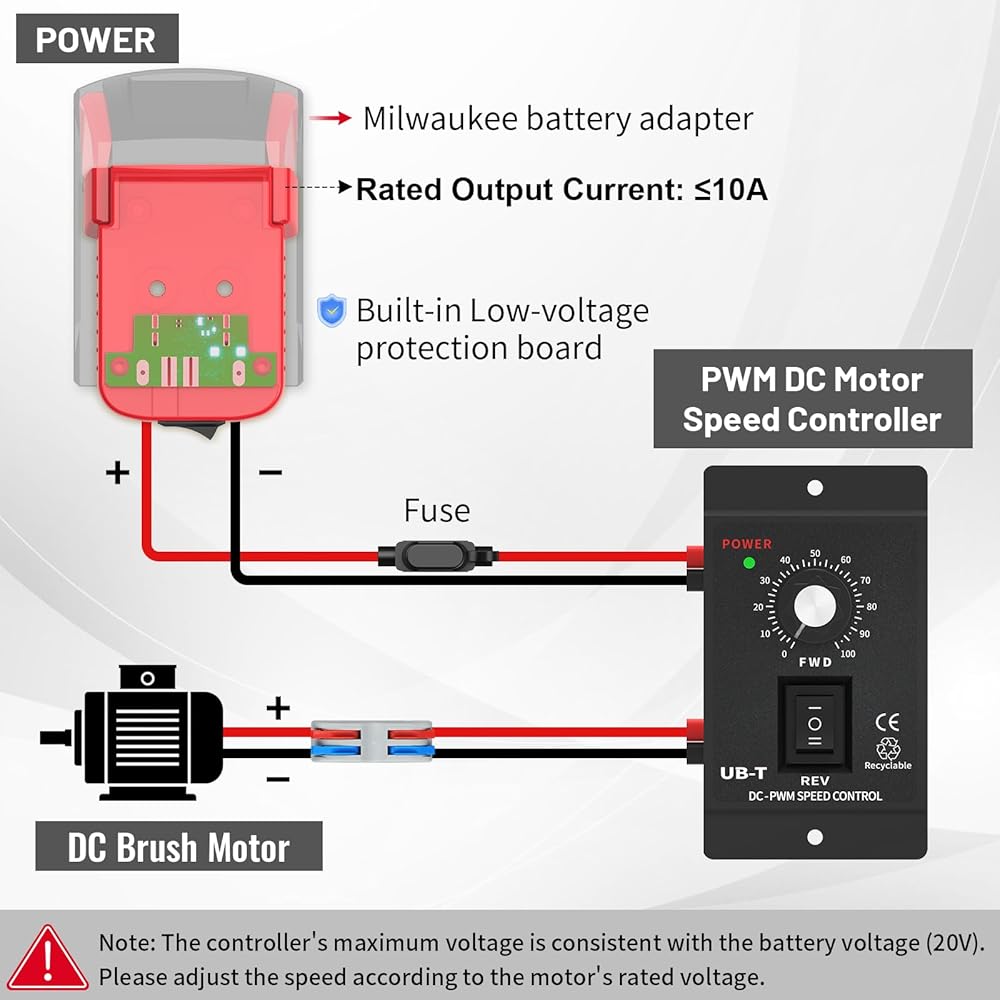 POWER

Milwaukee battery adapter

Rated Output Current: ≤10A

Built-in Low-voltage protection board

PWM DC Motor Speed Controller

+

−

Fuse

POWER

0
10
20
30
40
50
60
70
80
90
100

FWD

CE

Recyclable

UB-T

REV

DC-PWM SPEED CONTROL

+

−

DC Brush Motor

Note: The controller's maximum voltage is consistent with the battery voltage (20V). Please adjust the speed according to the motor's rated voltage.