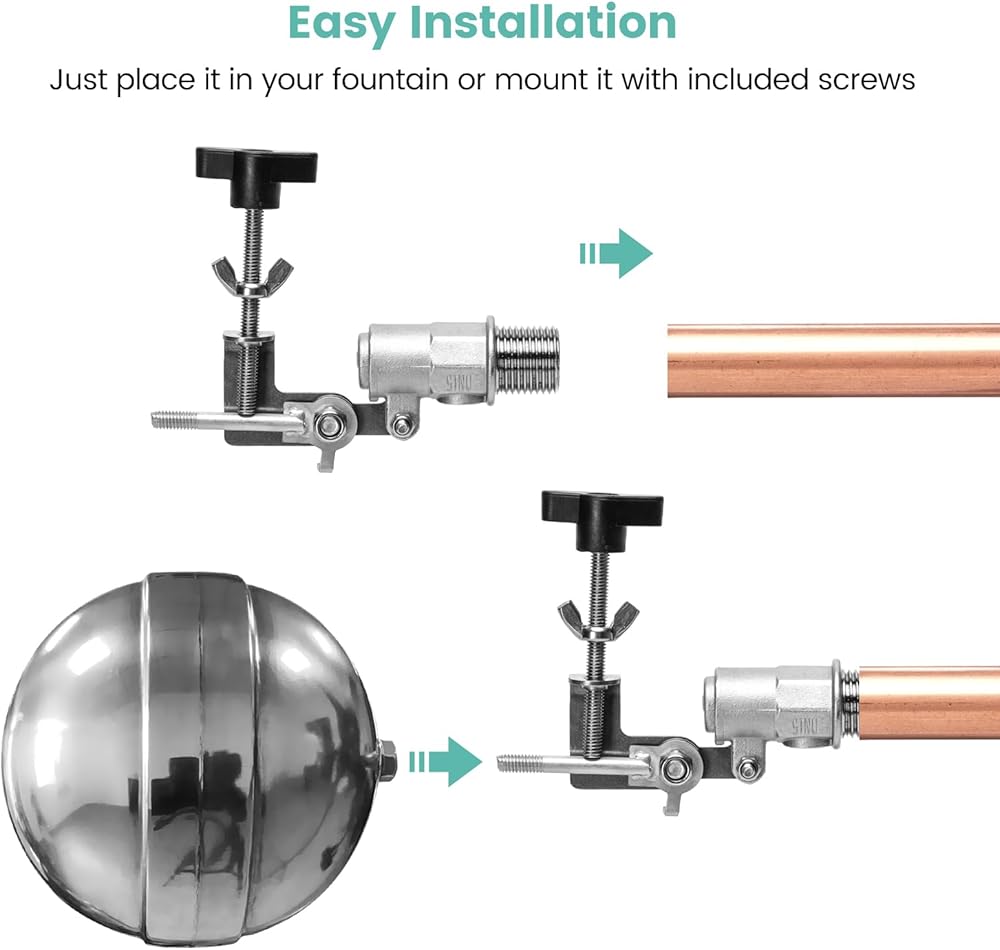 Easy Installation

Just place it in your fountain or mount it with included screws

DN15

DN15