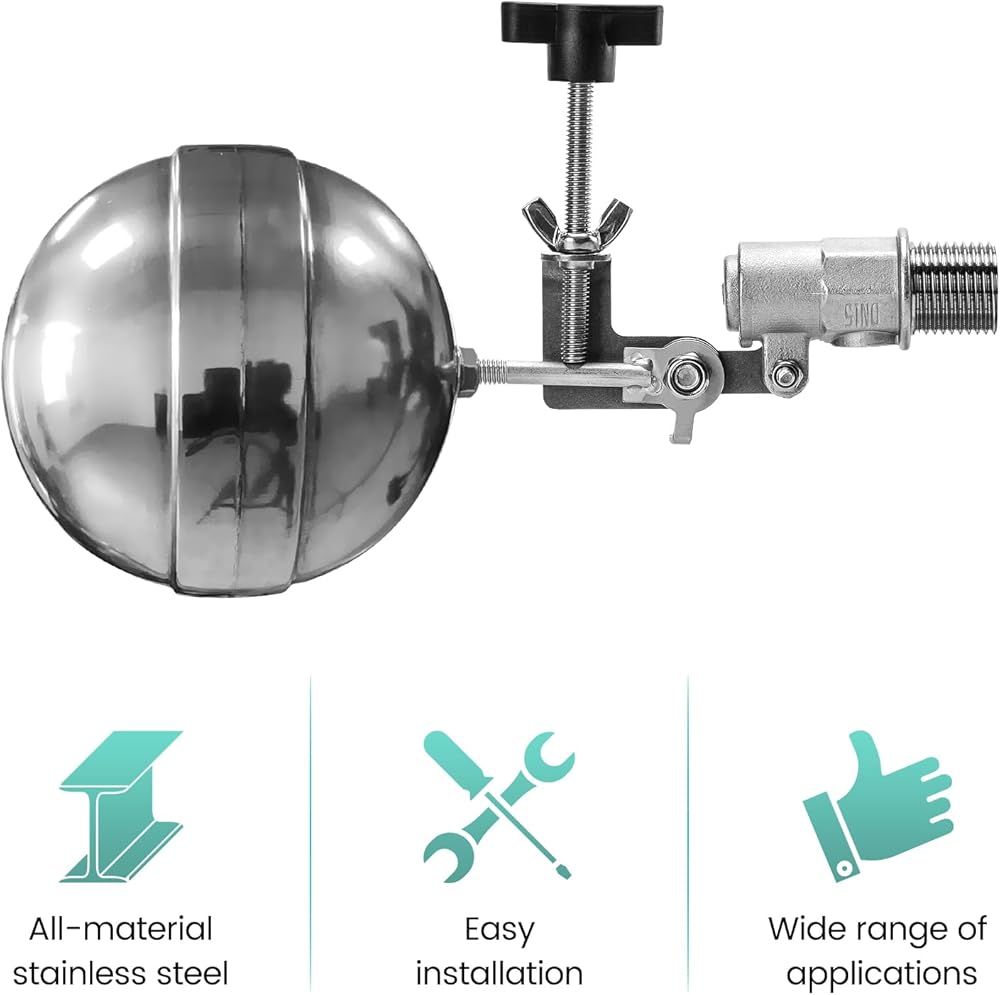 DN15

All-material stainless steel

Easy installation

Wide range of applications