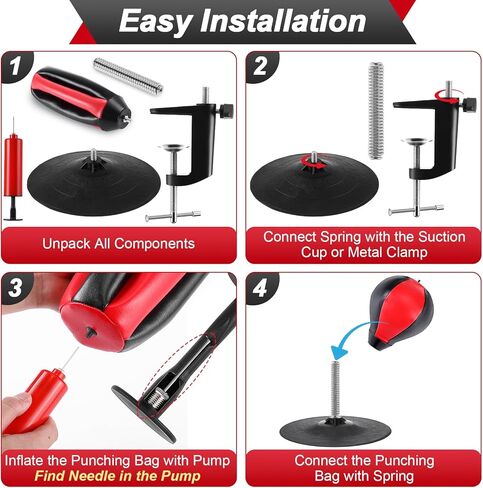 Easy Installation

1

Unpack All Components

2

Connect Spring with the Suction Cup or Metal Clamp

3

Inflate the Punching Bag with Pump
Find Needle in the Pump

4

Connect the Punching Bag with Spring