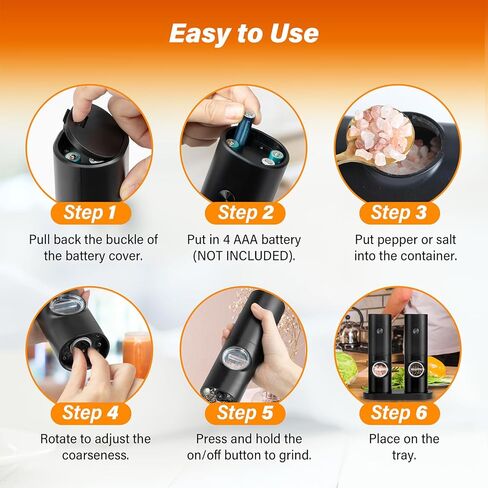 Easy to Use

Step 1
Pull back the buckle of the battery cover.

Step 2
Put in 4 AAA battery (NOT INCLUDED).

Step 3
Put pepper or salt into the container.

Step 4
Rotate to adjust the coarseness.

Step 5
Press and hold the on/off button to grind.

Step 6
Place on the tray.