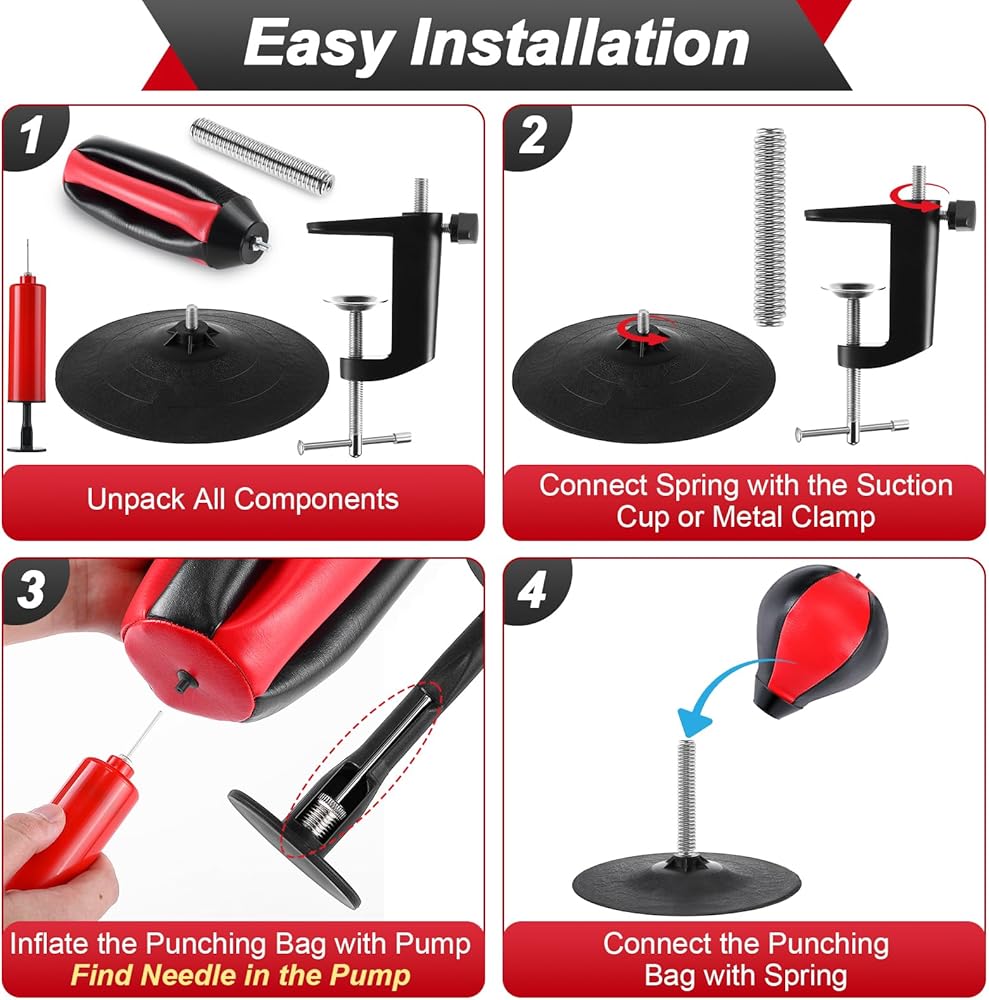 Easy Installation

1

Unpack All Components

2

Connect Spring with the Suction Cup or Metal Clamp

3

Inflate the Punching Bag with Pump
Find Needle in the Pump

4

Connect the Punching Bag with Spring