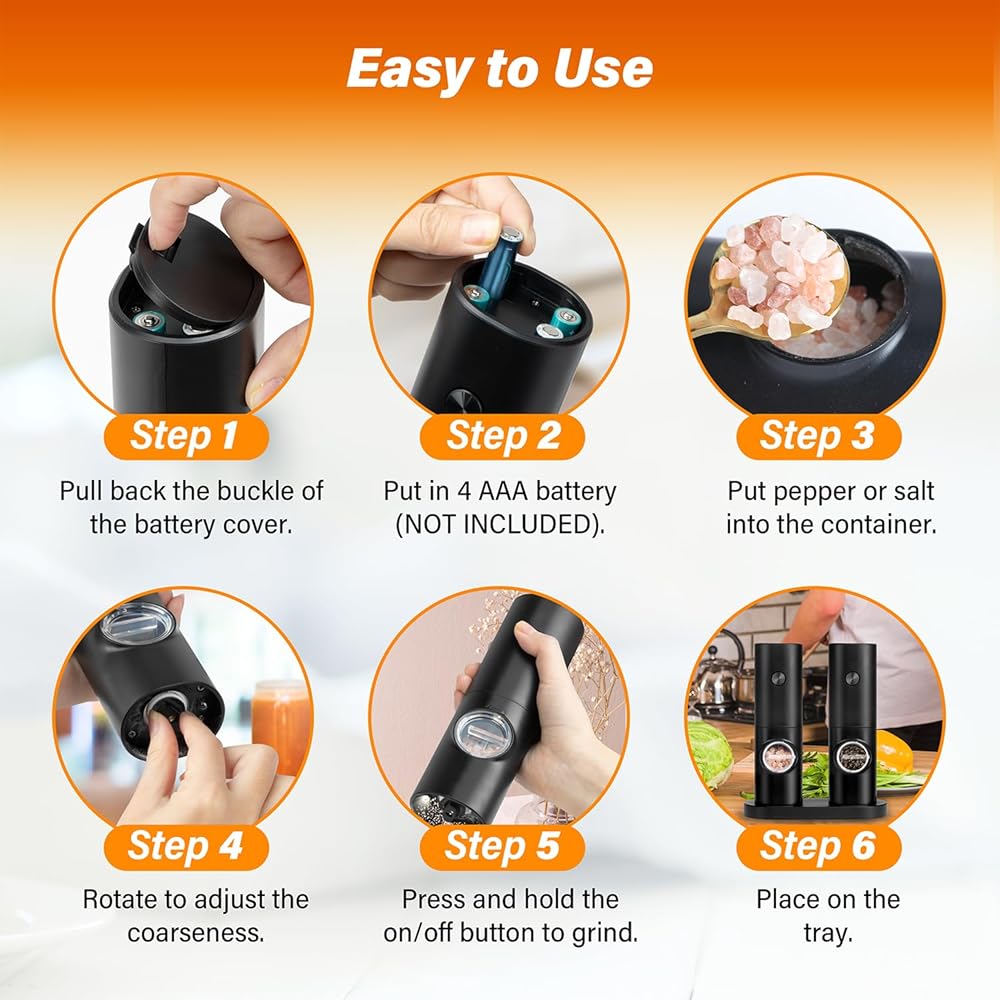 Easy to Use

Step 1
Pull back the buckle of the battery cover.

Step 2
Put in 4 AAA battery (NOT INCLUDED).

Step 3
Put pepper or salt into the container.

Step 4
Rotate to adjust the coarseness.

Step 5
Press and hold the on/off button to grind.

Step 6
Place on the tray.