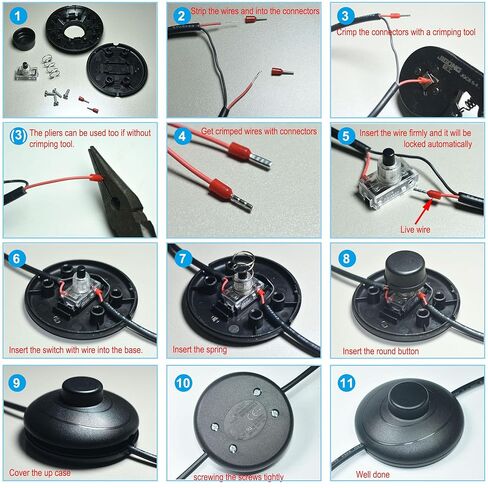 1

2 Strip the wires and into the connectors

3 Crimp the connectors with a crimping tool

(3) The pliers can be used too if without crimping tool.

4 Get crimped wires with connectors

5 Insert the wire firmly and it will be locked automatically

Live wire

6

Insert the switch with wire into the base.

7

Insert the spring

8

Insert the round button

9

Cover the up case

10

screwing the screws tightly

11

Well done