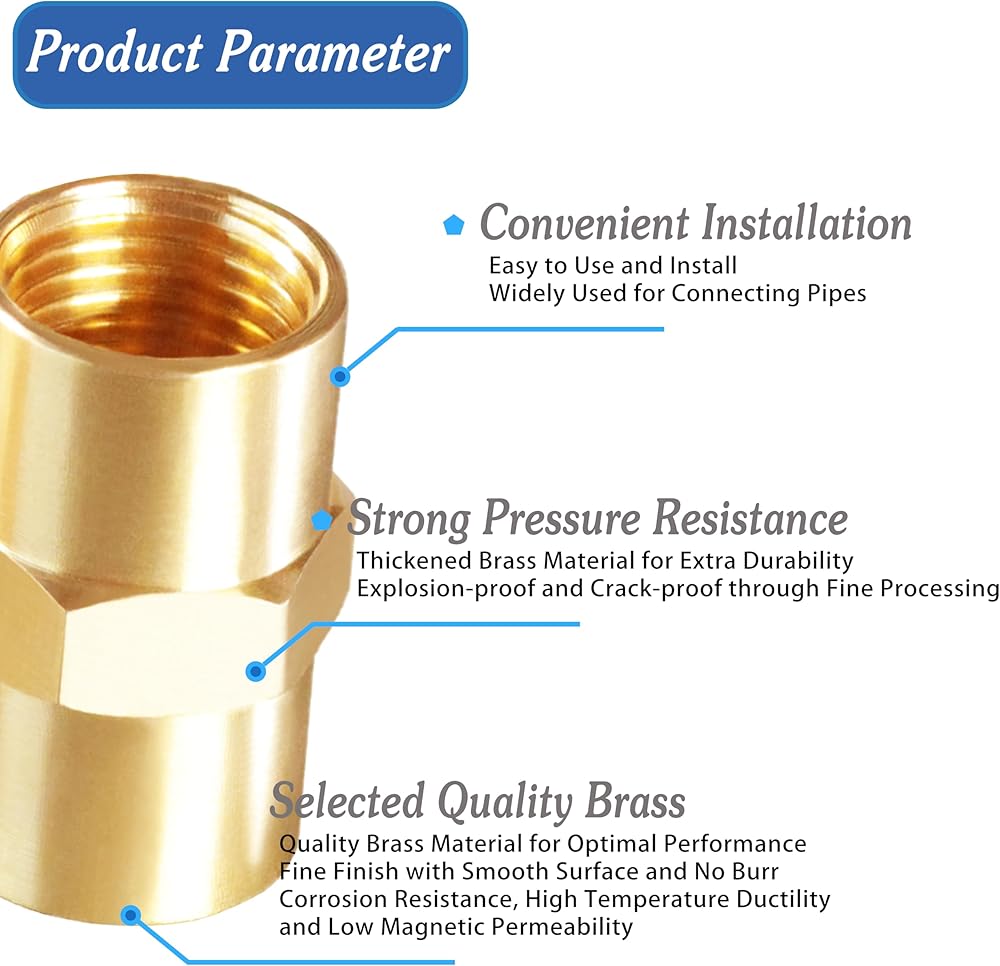 Product Parameter

Convenient Installation
Easy to Use and Install
Widely Used for Connecting Pipes

Strong Pressure Resistance
Thickened Brass Material for Extra Durability
Explosion-proof and Crack-proof through Fine Processing

Selected Quality Brass
Quality Brass Material for Optimal Performance
Fine Finish with Smooth Surface and No Burr
Corrosion Resistance, High Temperature Ductility and Low Magnetic Permeability