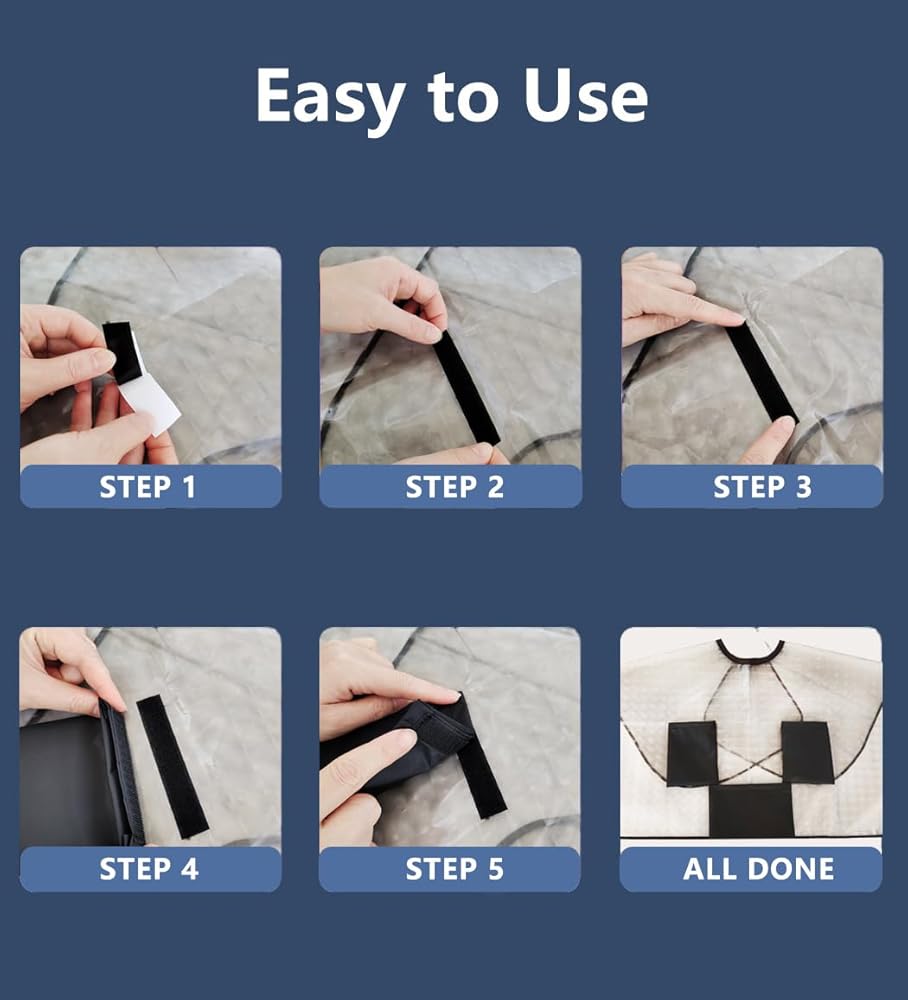 Easy to Use

STEP 1

STEP 2

STEP 3

STEP 4

STEP 5

ALL DONE