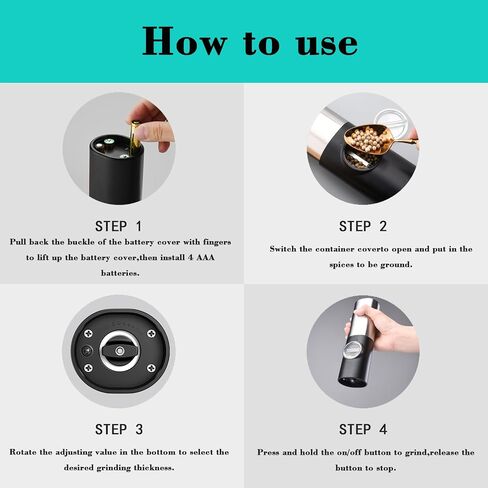 How to use

STEP 1
Pull back the buckle of the battery cover with fingers to lift up the battery cover,then install 4 AAA batteries.

STEP 2
Switch the container coverto open and put in the spices to be ground.

STEP 3
Rotate the adjusting value in the bottom to select the desired grinding thickness.

STEP 4
Press and hold the on/off button to grind,release the button to stop.