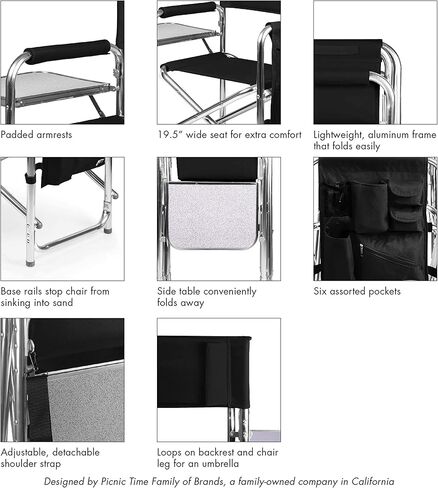 Padded armrests

19.5" wide seat for extra comfort

Lightweight, aluminum frame that folds easily

Base rails stop chair from sinking into sand

Side table conveniently folds away

Six assorted pockets

Adjustable, detachable shoulder strap

Loops on backrest and chair leg for an umbrella

Designed by Picnic Time Family of Brands, a family-owned company in California