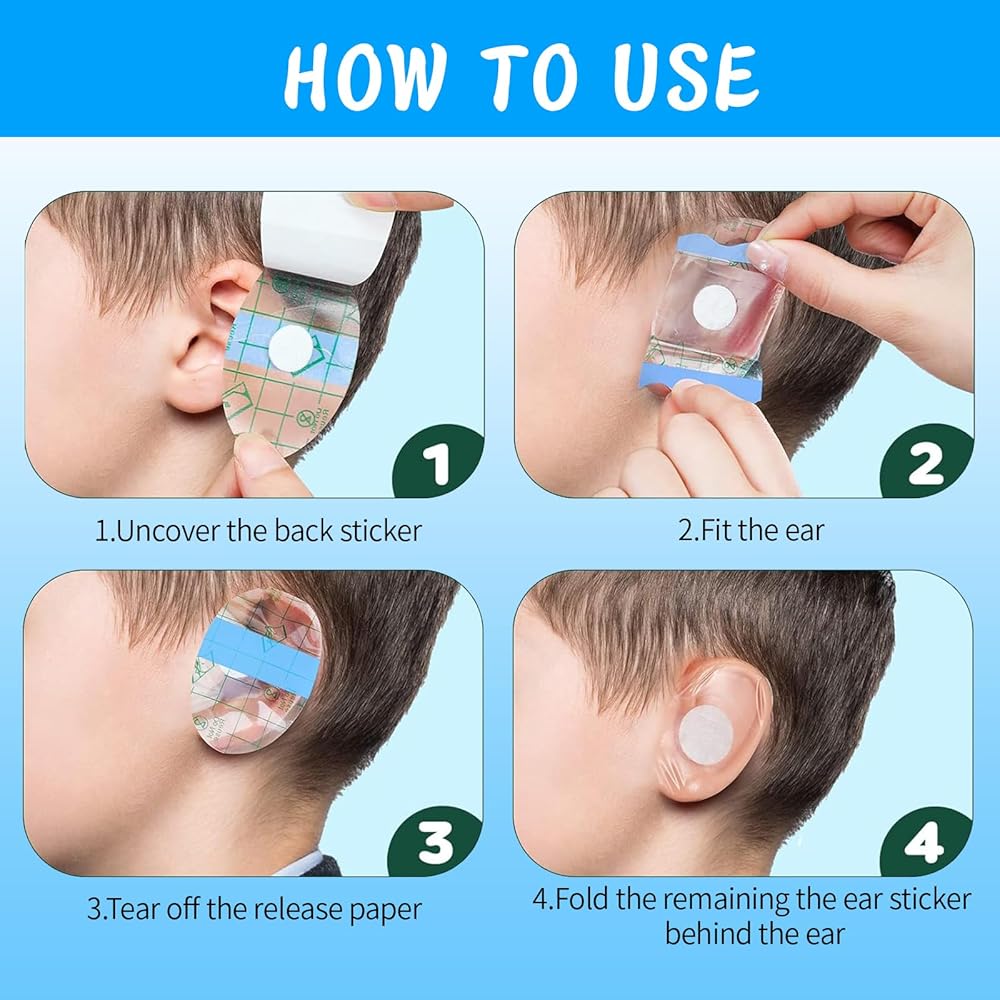 HOW TO USE

1

1.Uncover the back sticker

2

2.Fit the ear

3

3.Tear off the release paper

4

4.Fold the remaining the ear sticker behind the ear