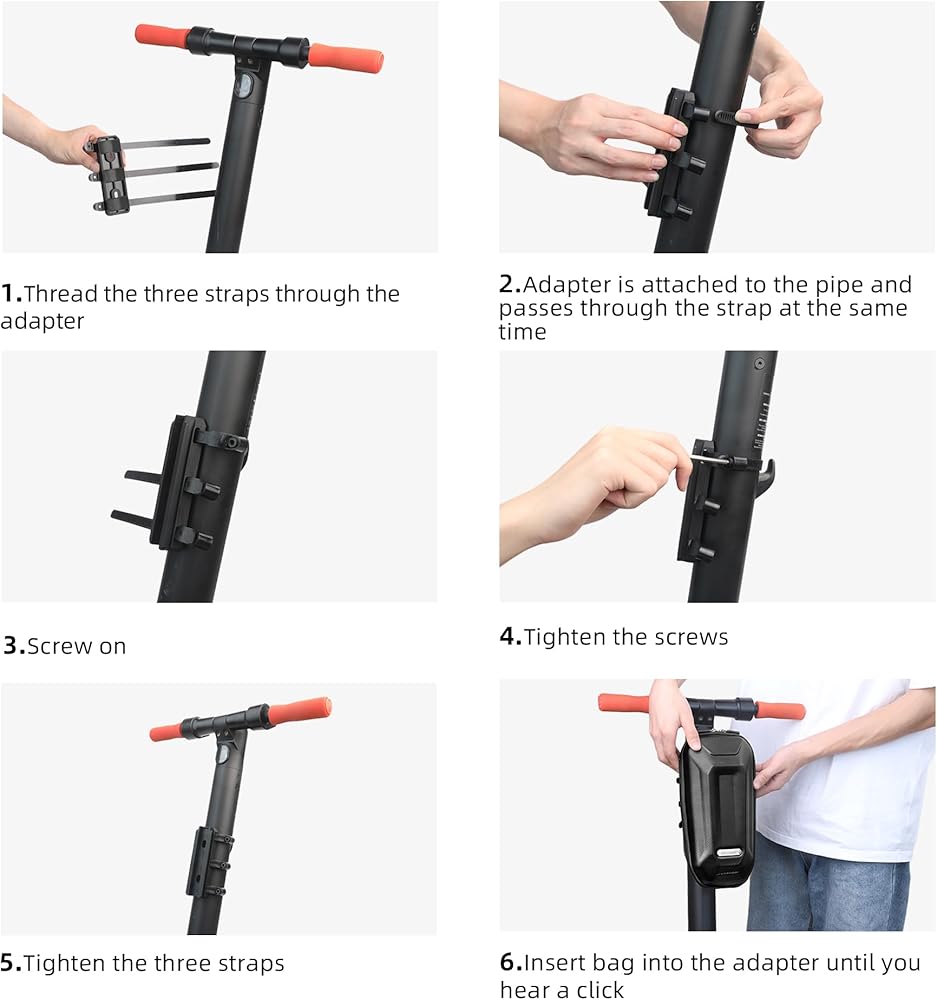 1.Thread the three straps through the adapter

2.Adapter is attached to the pipe and passes through the strap at the same time

3.Screw on

4.Tighten the screws

5.Tighten the three straps

6.Insert bag into the adapter until you hear a click