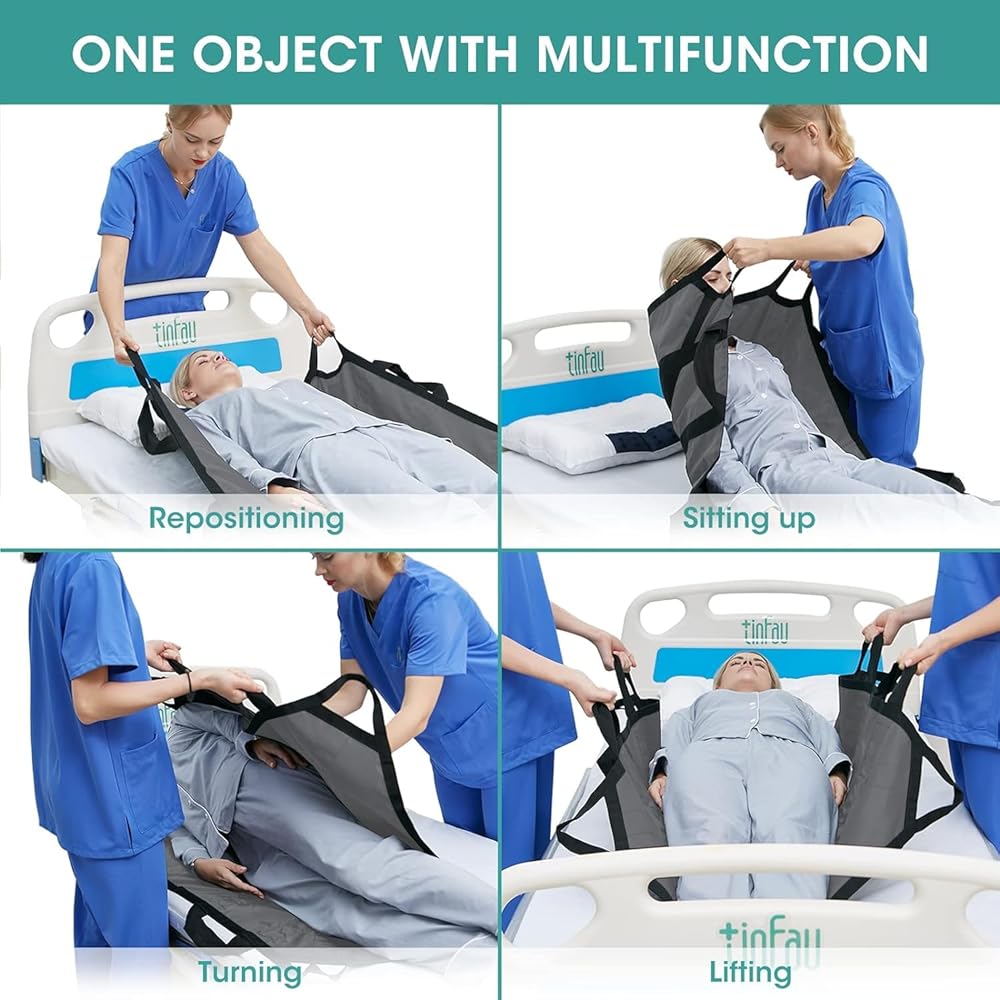 ONE OBJECT WITH MULTIFUNCTION

tinfau

Repositioning

tinfau

Sitting up

Turning

tinfau

tinfau

Lifting