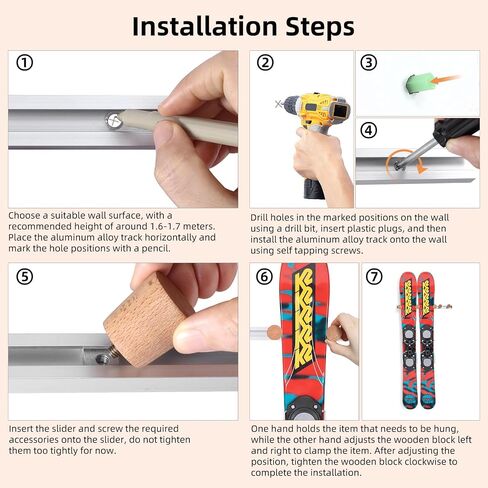 Installation Steps

①

Choose a suitable wall surface, with a recommended height of around 1.6-1.7 meters. Place the aluminum alloy track horizontally and mark the hole positions with a pencil.

②

③

④

Drill holes in the marked positions on the wall using a drill bit, insert plastic plugs, and then install the aluminum alloy track onto the wall using self tapping screws.

⑤

Insert the slider and screw the required accessories onto the slider, do not tighten them too tightly for now.

⑥

⑦

One hand holds the item that needs to be hung, while the other hand adjusts the wooden block left and right to clamp the item. After adjusting the position, tighten the wooden block clockwise to complete the installation.