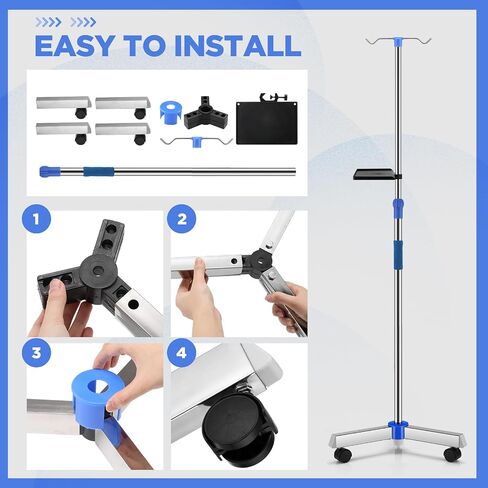 EASY TO INSTALL

1

2

3

4