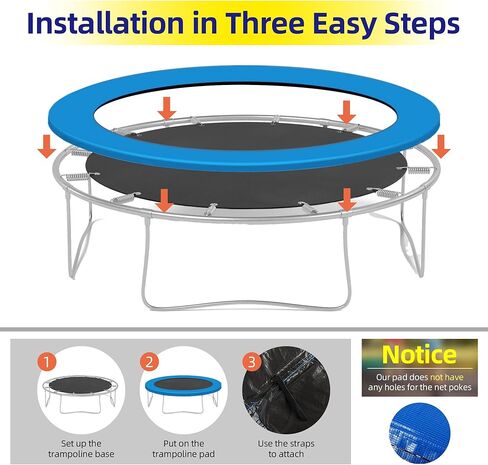 Installation in Three Easy Steps

1
Set up the trampoline base

2
Put on the trampoline pad

3
Use the straps to attach

Notice
Our pad does not have any holes for the net pokes