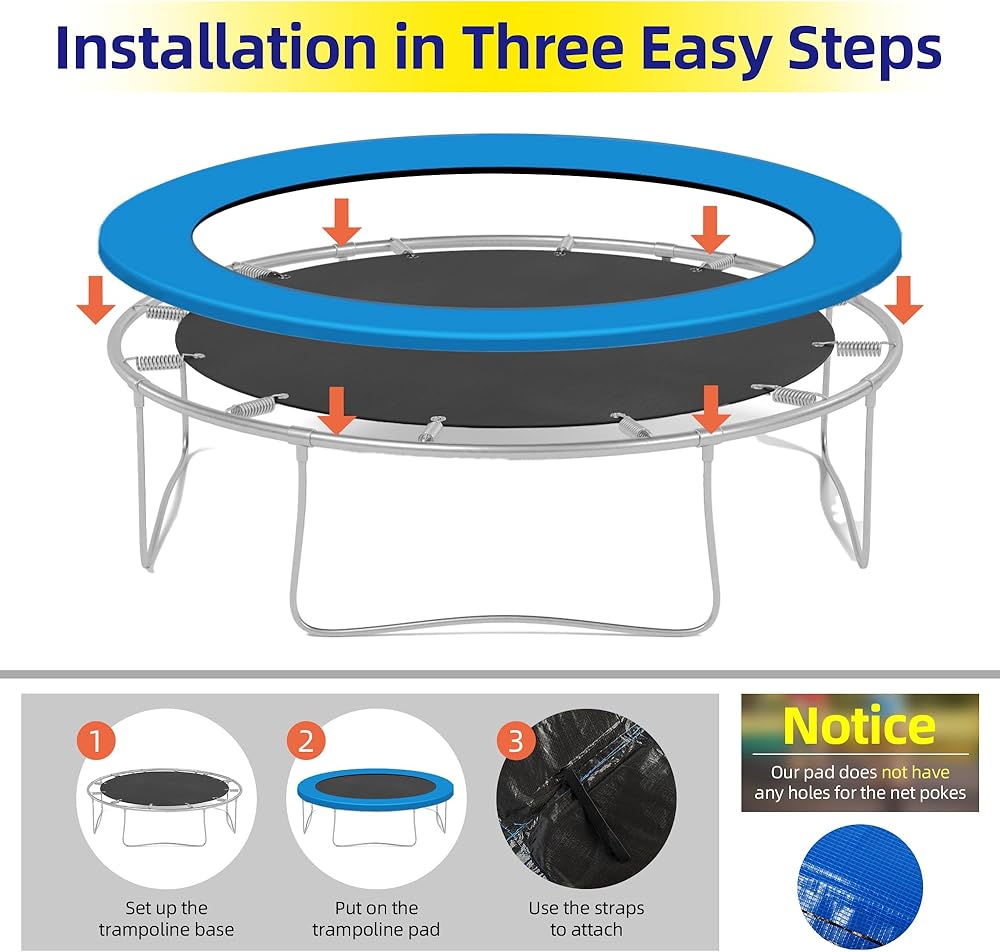 Installation in Three Easy Steps

1
Set up the trampoline base

2
Put on the trampoline pad

3
Use the straps to attach

Notice
Our pad does not have any holes for the net pokes