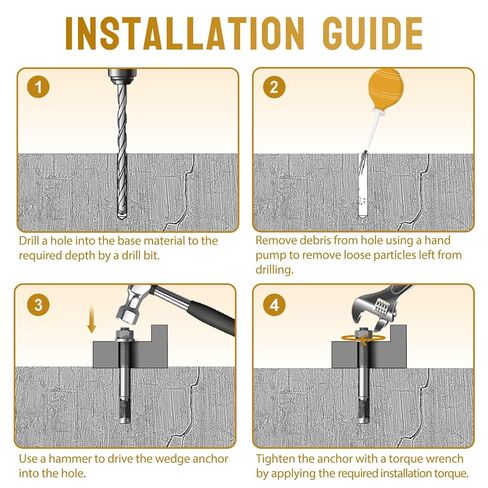 INSTALLATION GUIDE

1

Drill a hole into the base material to the required depth by a drill bit.

2

Remove debris from hole using a hand pump to remove loose particles left from drilling.

3

Use a hammer to drive the wedge anchor into the hole.

4

Tighten the anchor with a torque wrench by applying the required installation torque.