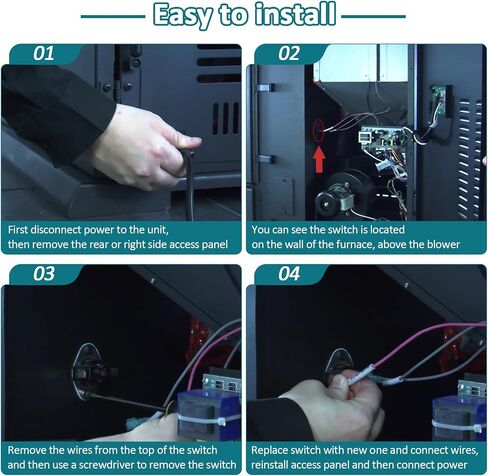 Easy to install

01

First disconnect power to the unit, then remove the rear or right side access panel

02

You can see the switch is located on the wall of the furnace, above the blower

03

Remove the wires from the top of the switch and then use a screwdriver to remove the switch

04

Replace switch with new one and connect wires, reinstall access panel and then connect power