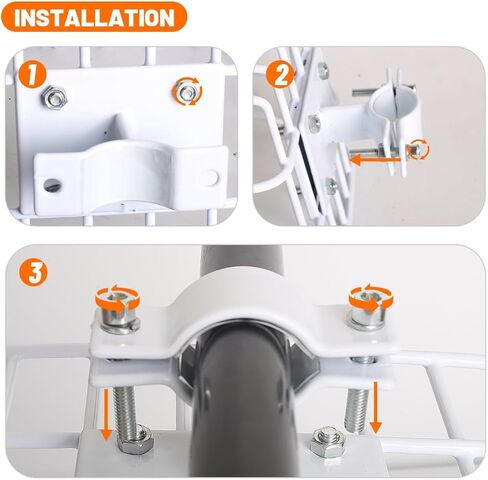 INSTALLATION

1

2

3